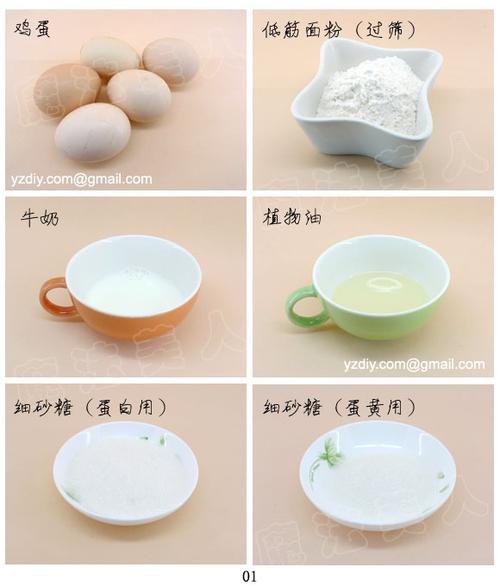 鸡蛋

yzdiy.com@gmail.com

低筋面粉（过筛）

牛奶

植物油

yzdiy.com@gmail.com

细砂糖（蛋白用）

细砂糖（蛋黄用）

01