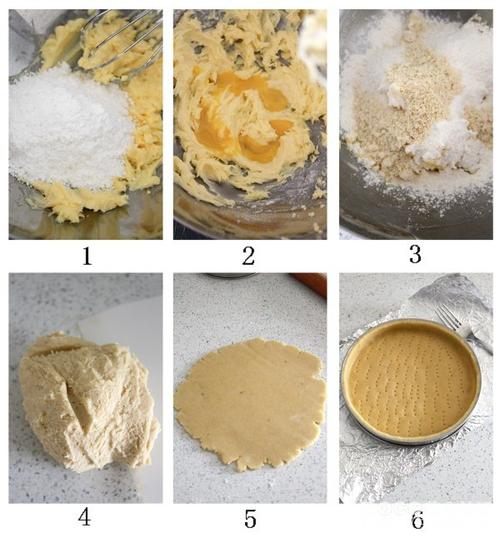 1

2

3

4

5

6