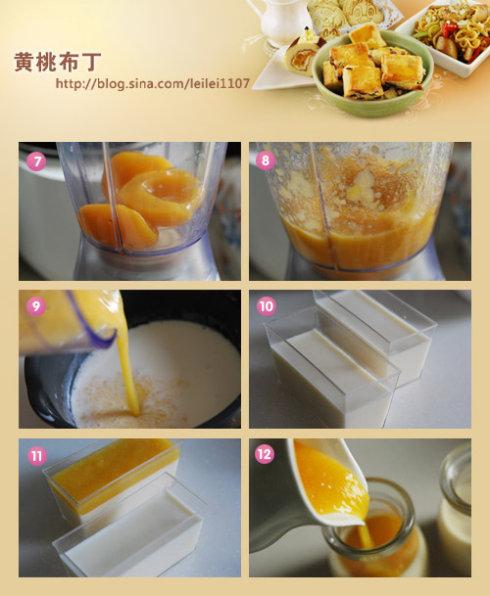 黄桃布丁
http://blog.sina.com/leilei1107

7

8

9

10

11

12