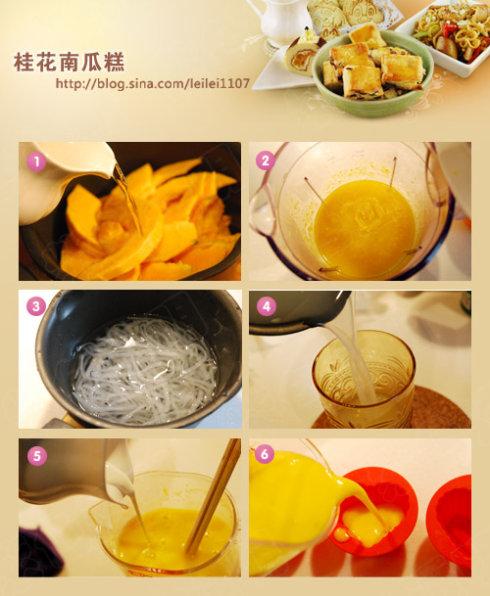 桂花南瓜糕
http://blog.sina.com/leilei1107

1

2

3

4

5

6