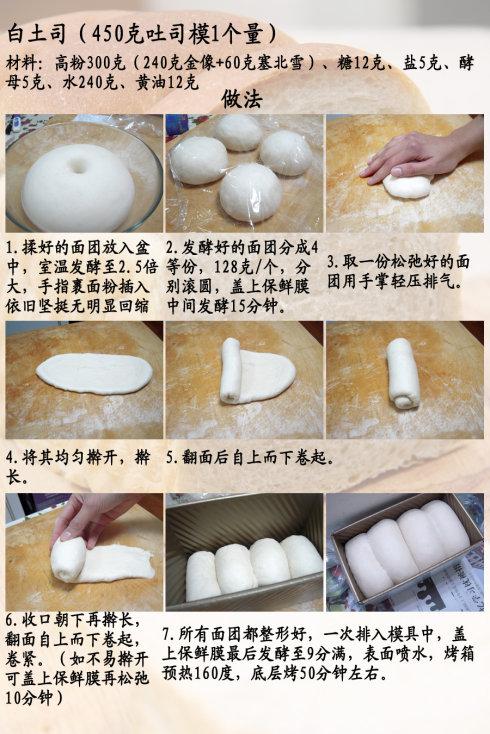 白土司（450克吐司模1个量）

材料：高粉300克（240克金像+60克塞北雪）、糖12克、盐5克、酵母5克、水240克、黄油12克

做法

1.揉好的面团放入盆中，室温发酵至2.5倍大，手指裹面粉插入依旧坚挺无明显回缩

2.发酵好的面团分成4等份，128克/个，分别滚圆，盖上保鲜膜中间发酵15分钟。

3.取一份松弛好的面团用手掌轻压排气。

4.将其均匀擀开，擀长。

5.翻面后自上而下卷起。

6.收口朝下再擀长，翻面自上而下卷起，卷紧。（如不易擀开可盖上保鲜膜再松弛10分钟）

7.所有面团都整形好，一次排入模具中，盖上保鲜膜最后发酵至9分满，表面喷水，烤箱预热160度，底层烤50分钟左右。