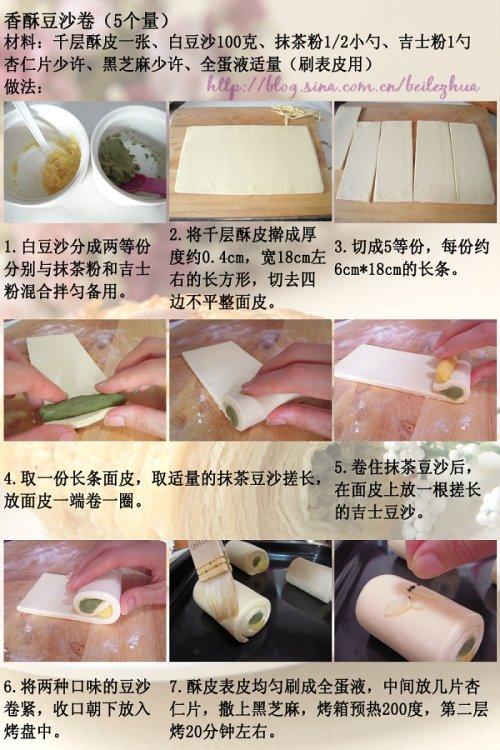 香酥豆沙卷（5个量）
材料：千层酥皮一张、白豆沙100克、抹茶粉1/2小勺、吉士粉1勺
杏仁片少许、黑芝麻少许、全蛋液适量（刷表皮用）
做法：

http://blog.sina.com.cn/beilezhua

1.白豆沙分成两等份分别与抹茶粉和吉士粉混合拌匀备用。

2.将千层酥皮擀成厚度约0.4cm，宽18cm左右的长方形，切去四边不平整面皮。

3.切成5等份，每份约6cm*18cm的长条。

4.取一份长条面皮，取适量的抹茶豆沙搓长，放面皮一端卷一圈。

5.卷住抹茶豆沙后，在面皮上放一根搓长的吉士豆沙。

6.将两种口味的豆沙卷紧，收口朝下放入烤盘中。

7.酥皮表皮均匀刷成全蛋液，中间放几片杏仁片，撒上黑芝麻，烤箱预热200度，第二层烤20分钟左右。