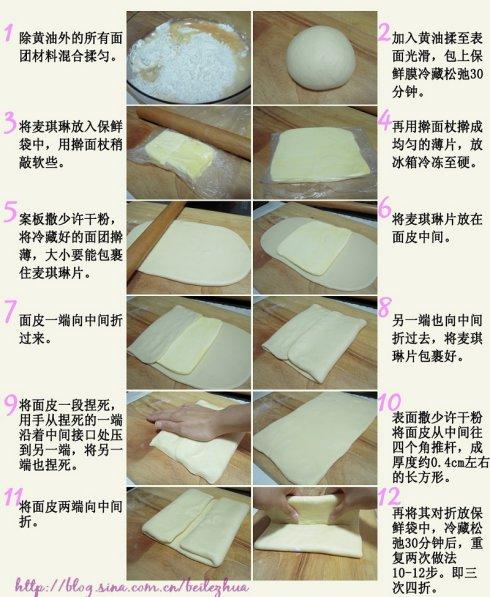 1 除黄油外的所有面团材料混合揉匀。

2 加入黄油揉至表面光滑，包上保鲜膜冷藏松弛30分钟。

3 将麦琪琳放入保鲜袋中，用擀面杖稍敲软些。

4 再用擀面杖擀成均匀的薄片，放冰箱冷冻至硬。

5 案板撒少许干粉，将冷藏好的面团擀薄，大小要能包裹住麦琪琳片。

6 将麦琪琳片放在面皮中间。

7 面皮一端向中间折过来。

8 另一端也向中间折过去，将麦琪琳片包裹好。

9 将面皮一段捏死，用手从捏死的一端沿着中间接口处压到另一端，将另一端也捏死。

10 表面撒少许干粉将面皮从中间往四个角推杆，成厚度约0.4cm左右的长方形。

11 将面皮两端向中间折。

12 再将其对折放保鲜袋中，冷藏松弛30分钟后，重复两次做法10-12步。即三次四折。

http://blog.sina.com.cn/beilezhua