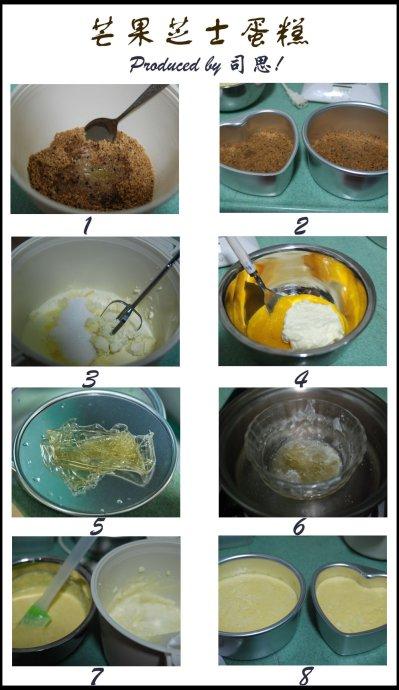 芒果芝士蛋糕
Produced by 司思!

1

2

3

4

5

6

7

8