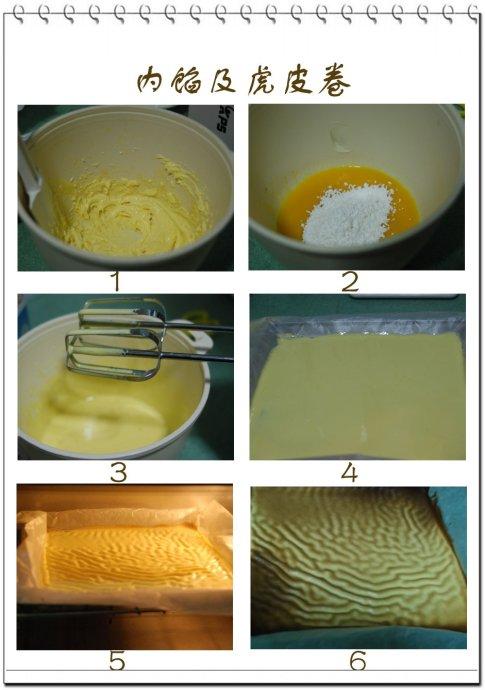 内馅及虎皮卷

1

2

3

4

5

6