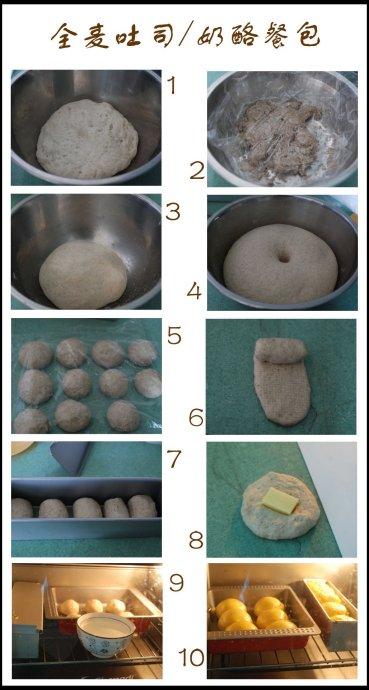 全麦吐司/奶酪餐包

1

2

3

4

5

6

7

8

9

10