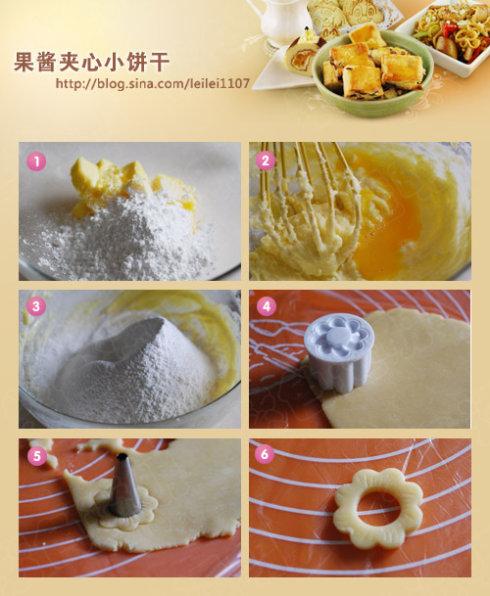 果酱夹心小饼干
http://blog.sina.com/leilei1107

1

2

3

4

5

6