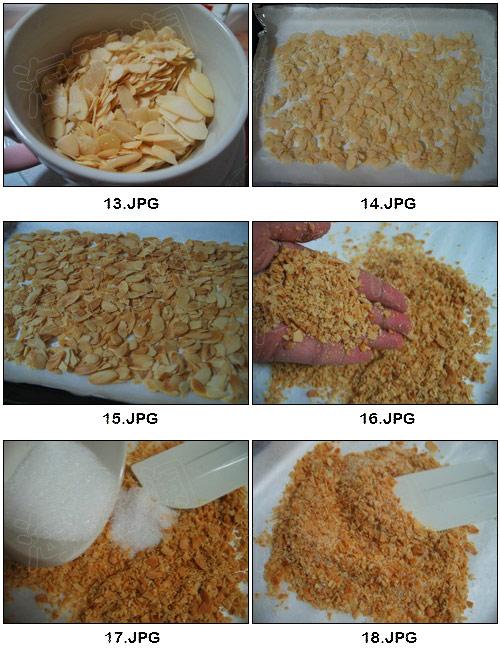 13.JPG

14.JPG

15.JPG

16.JPG

17.JPG

18.JPG