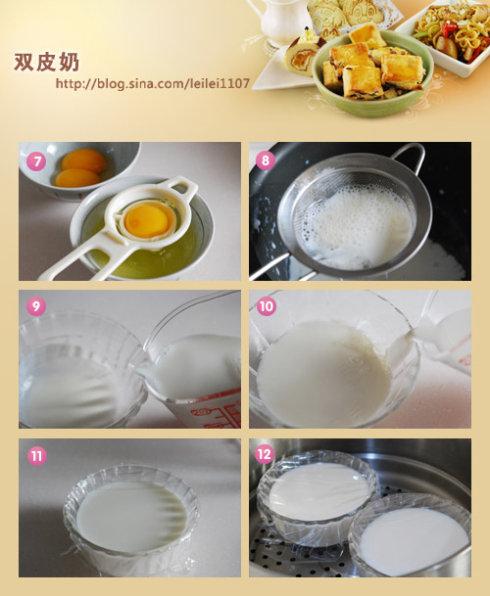 双皮奶
http://blog.sina.com/leilei1107

7

8

9

10

11

12