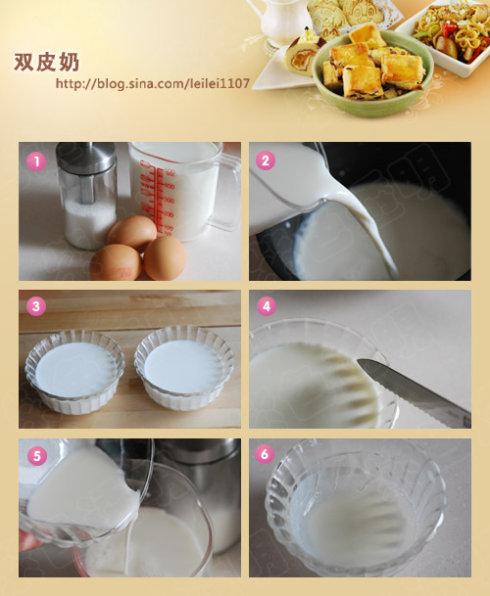 双皮奶
http://blog.sina.com/leilei1107

1

2

3

4

5

6