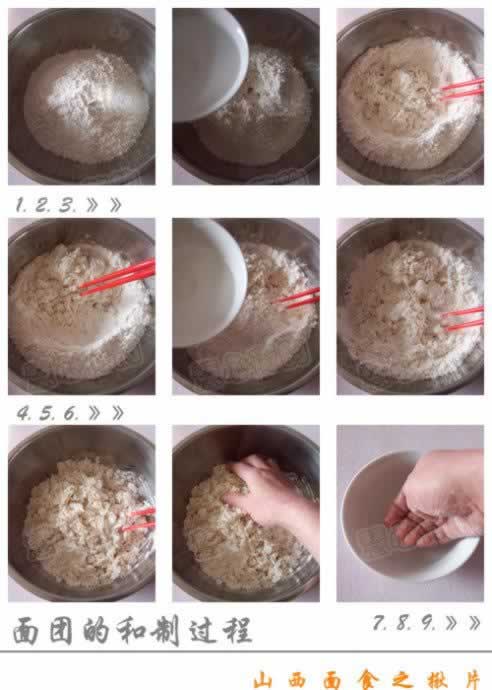 1. 2. 3. 》》

4. 5. 6. 》》

面团的和制过程

7. 8. 9. 》》

山西面食之揪片