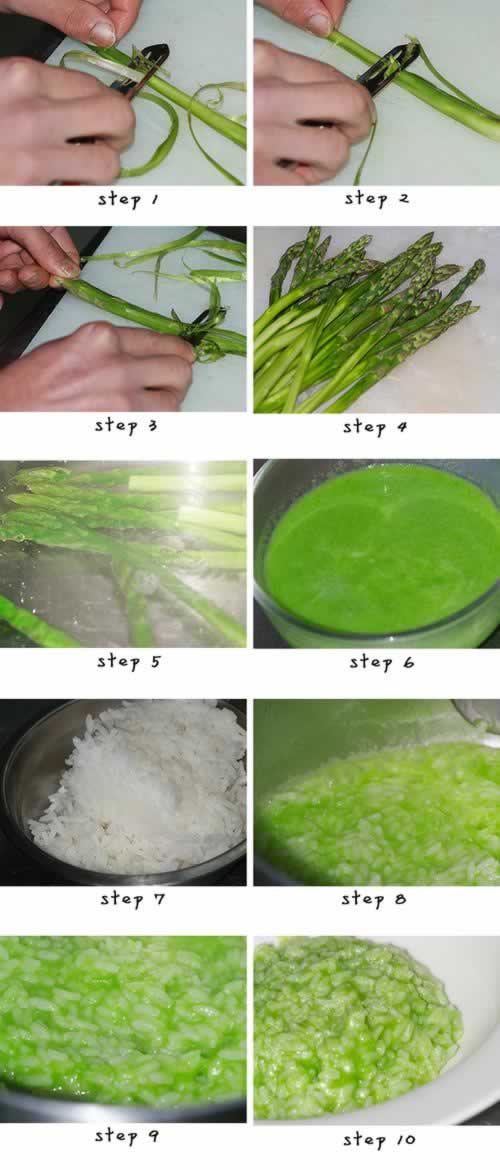 step 1

step 2

step 3

step 4

step 5

step 6

step 7

step 8

step 9

step 10