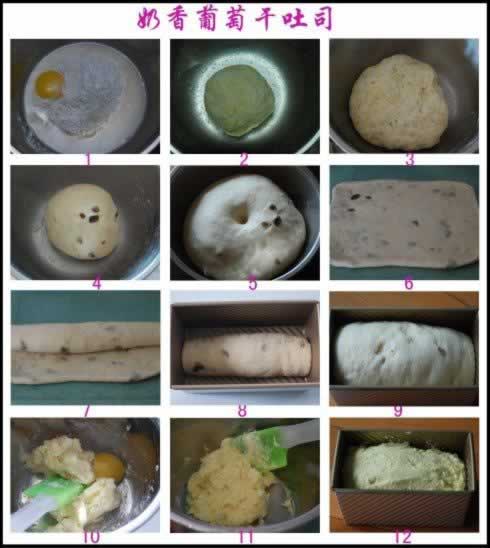 奶香葡萄干吐司

1 2 3

4 5 6

7 8 9

10 11 12