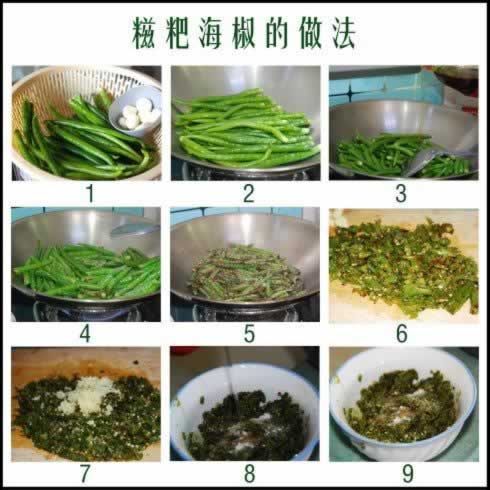 糍粑海椒的做法

1

2

3

4

5

6

7

8

9