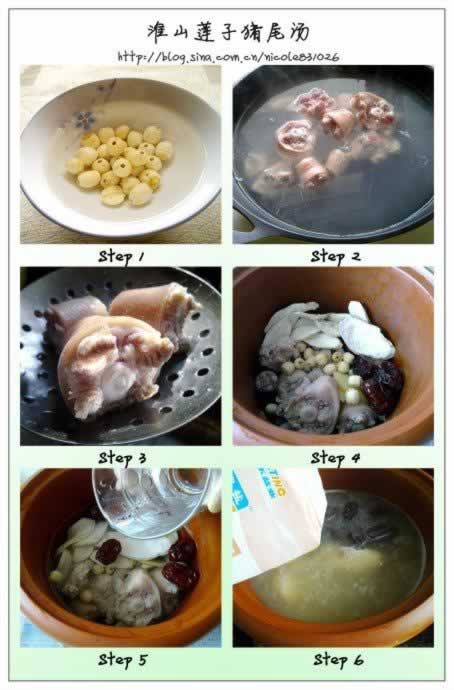 淮山莲子猪尾汤

http://blog.sina.com.cn/nicole831026

Step 1

Step 2

Step 3

Step 4

Step 5

Step 6