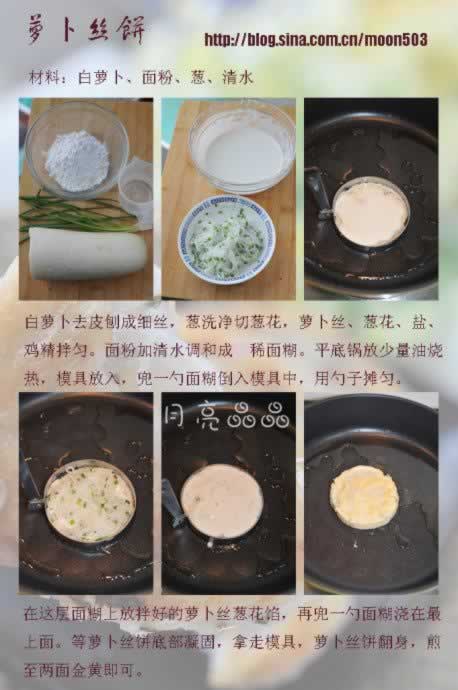 萝卜丝饼

http://blog.sina.com.cn/moon503

材料：白萝卜、面粉、葱、清水

白萝卜去皮刨成细丝，葱洗净切葱花，萝卜丝、葱花、盐、鸡精拌匀。面粉加清水调和成 稀面糊。平底锅放少量油烧热，模具放入，兜一勺面糊倒入模具中，用勺子摊匀。

月亮晶晶

在这层面糊上放拌好的萝卜丝葱花馅，再兜一勺面糊浇在最上面。等萝卜丝饼底部凝固，拿走模具，萝卜丝饼翻身，煎至两面金黄即可。