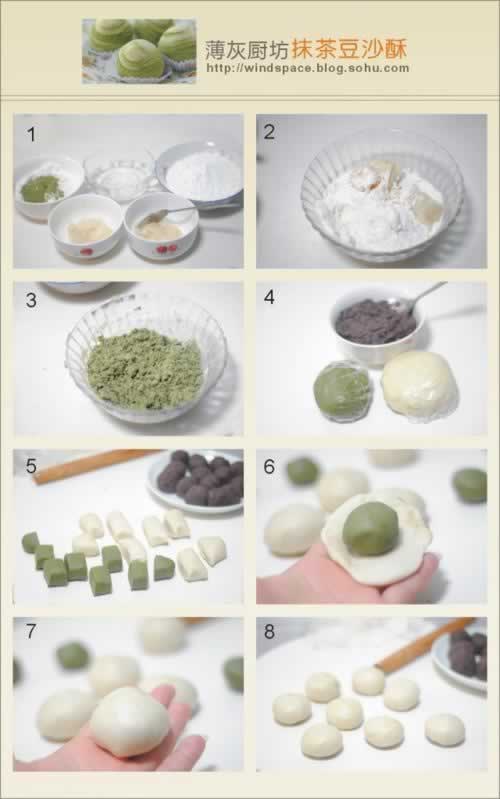 薄灰厨坊抹茶豆沙酥
http://windspace.blog.sohu.com

1

2

3

4

5

6

7

8