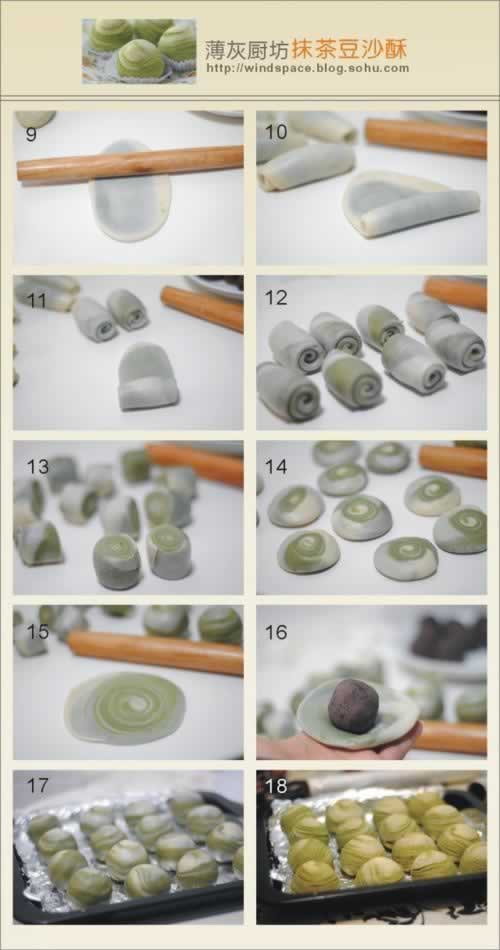 薄灰厨坊抹茶豆沙酥
http://windspace.blog.sohu.com

9

10

11

12

13

14

15

16

17

18