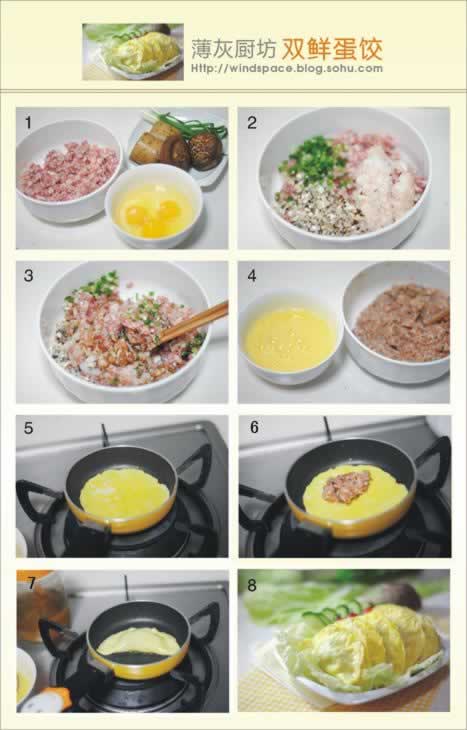 薄灰厨坊 双鲜蛋饺
Http://windspace.blog.sohu.com

1

2

3

4

5

6

7

8